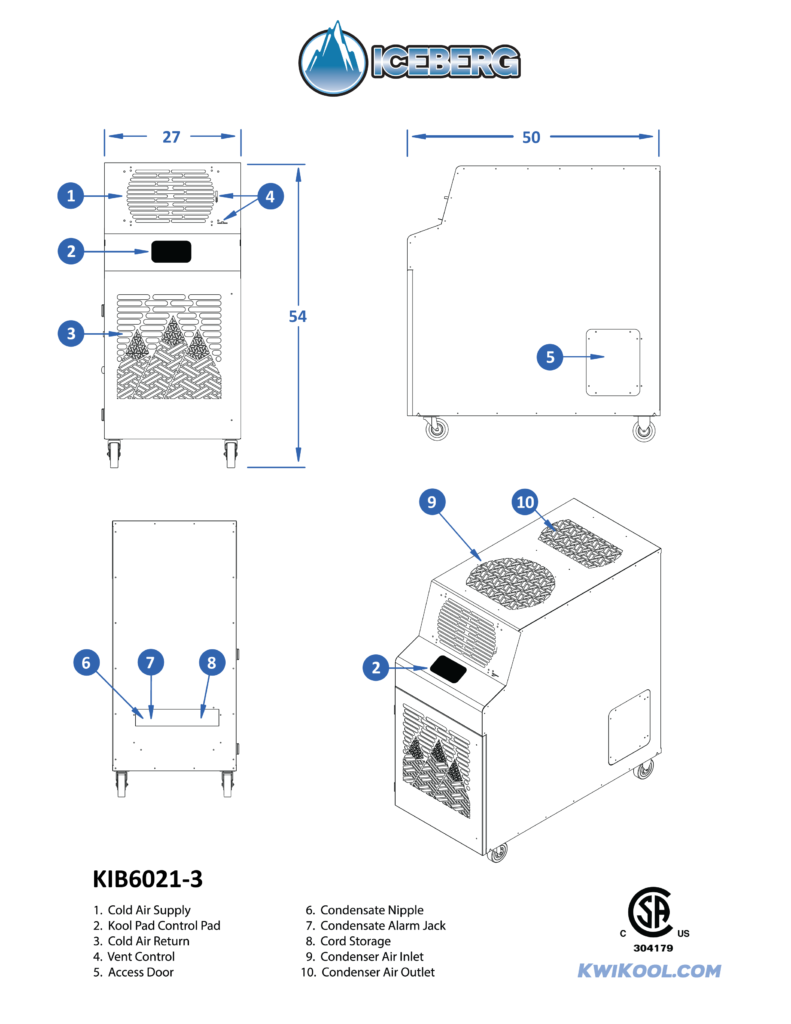 ICEBERG

27

50

54

1
2
3
4
5

6 7 8

9 10

2

KIB6021-3

1. Cold Air Supply
2. Kool Pad Control Pad
3. Cold Air Return
4. Vent Control
5. Access Door

6. Condensate Nipple
7. Condensate Alarm Jack
8. Cord Storage
9. Condenser Air Inlet
10. Condenser Air Outlet

C SA US
304179

KWIKOOL.COM