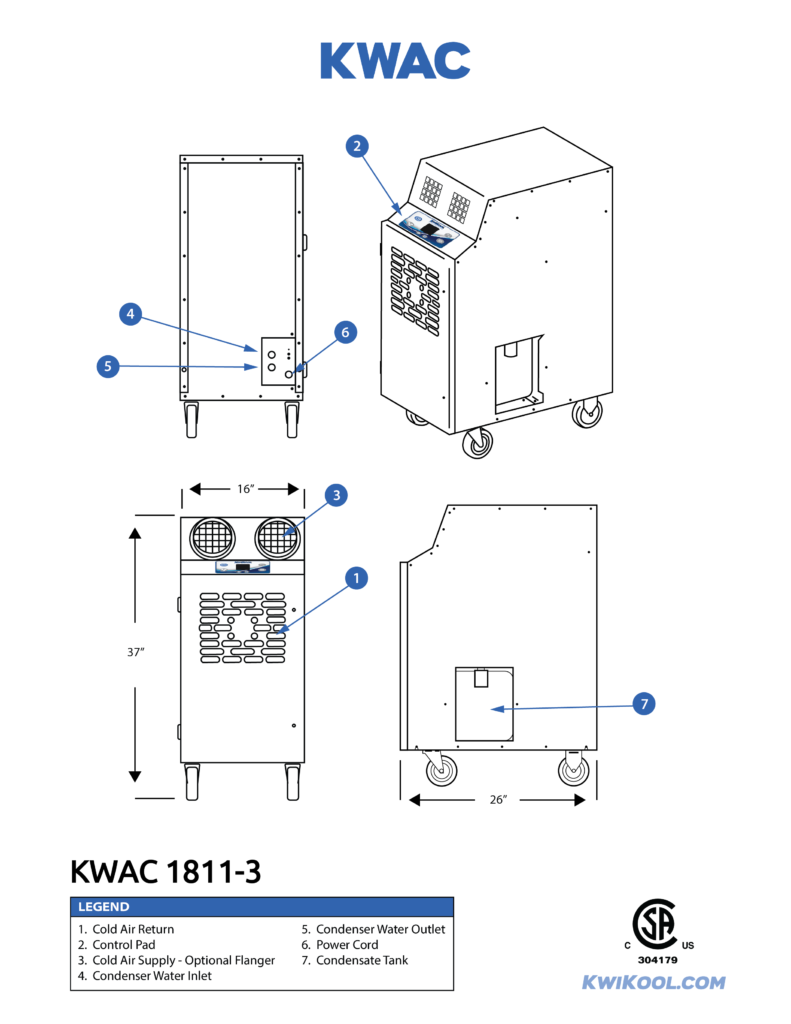 KWAC

2

4

6

5

16"

3

1

37"

7

26"

KWAC 1811-3

LEGEND

1. Cold Air Return
2. Control Pad
3. Cold Air Supply - Optional Flanger
4. Condenser Water Inlet

5. Condenser Water Outlet
6. Power Cord
7. Condensate Tank

C SA US
304179

KWIKOOL.COM